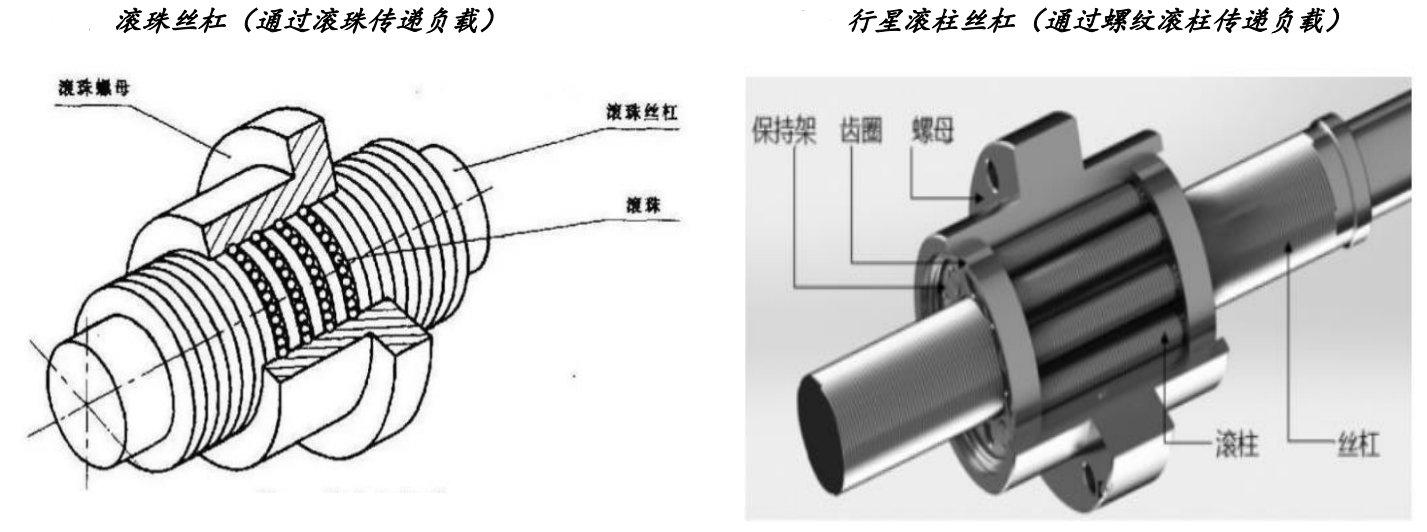 滚珠丝杠（通过滚珠传递负载）

滚珠螺母

滚珠丝杠

滚珠

行星滚柱丝杠（通过螺纹滚柱传递负载）

保持架 齿圈 螺母

滚柱

丝杠